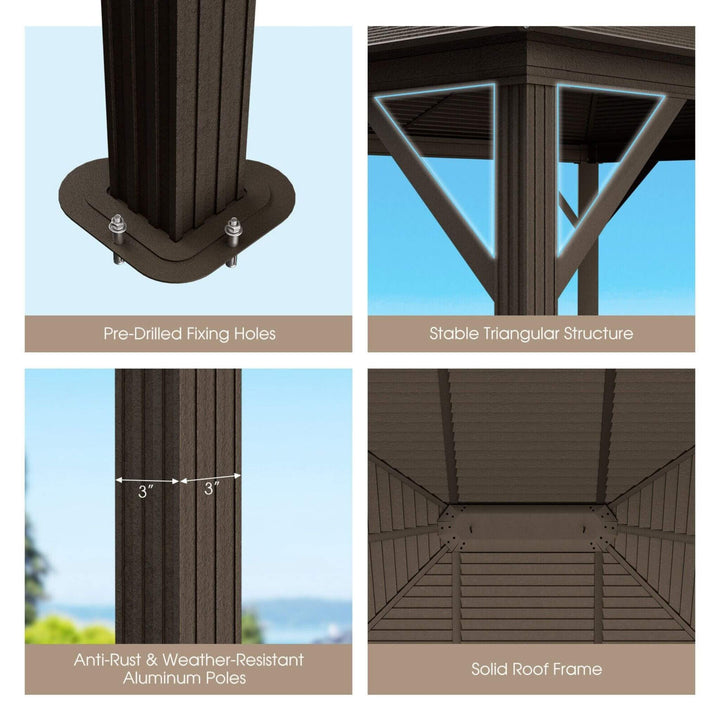 Pre-Drilled Fixing Holes

Stable Triangular Structure

3″

3″

Anti-Rust & Weather-Resistant Aluminum Poles

Solid Roof Frame